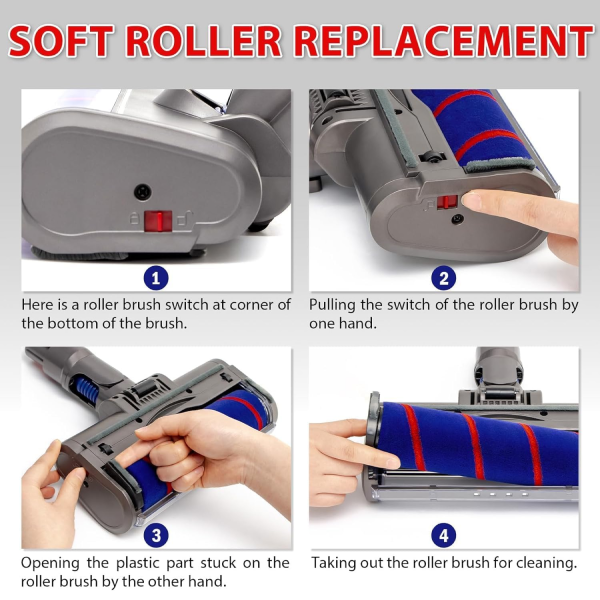 SOFT ROLLER REPLACEMENT

1

Here is a roller brush switch at corner of the bottom of the brush.

2

Pulling the switch of the roller brush by one hand.

3

Opening the plastic part stuck on the roller brush by the other hand.

4

Taking out the roller brush for cleaning.